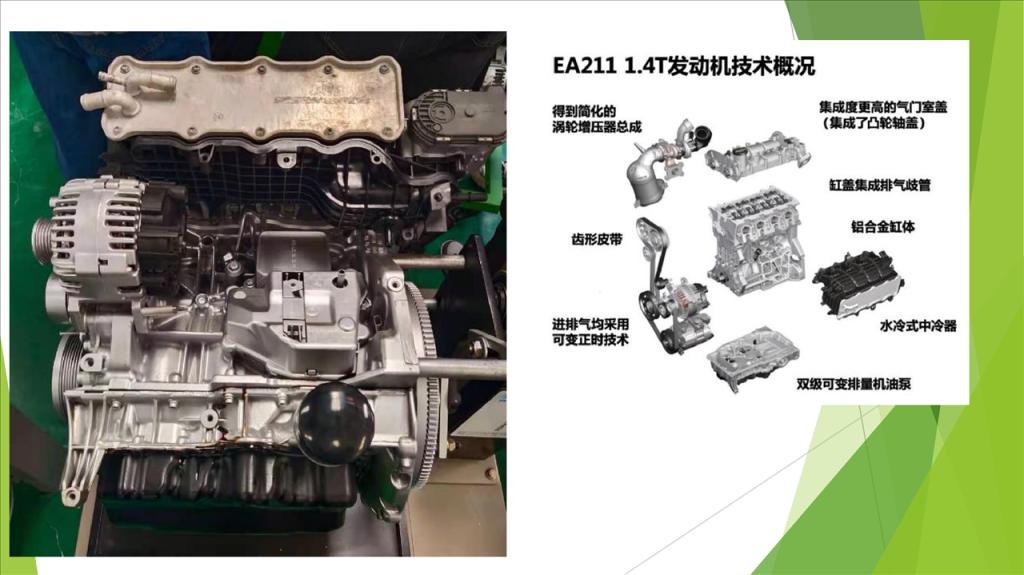 EA211 1.4T发动机技术概况

得到简化的
涡轮增压器总成

集成度更高的气门室盖
（集成了凸轮轴盖）

缸盖集成排气歧管

齿形皮带

铝合金缸体

进排气均采用
可变正时技术

水冷式中冷器

双级可变排量机油泵